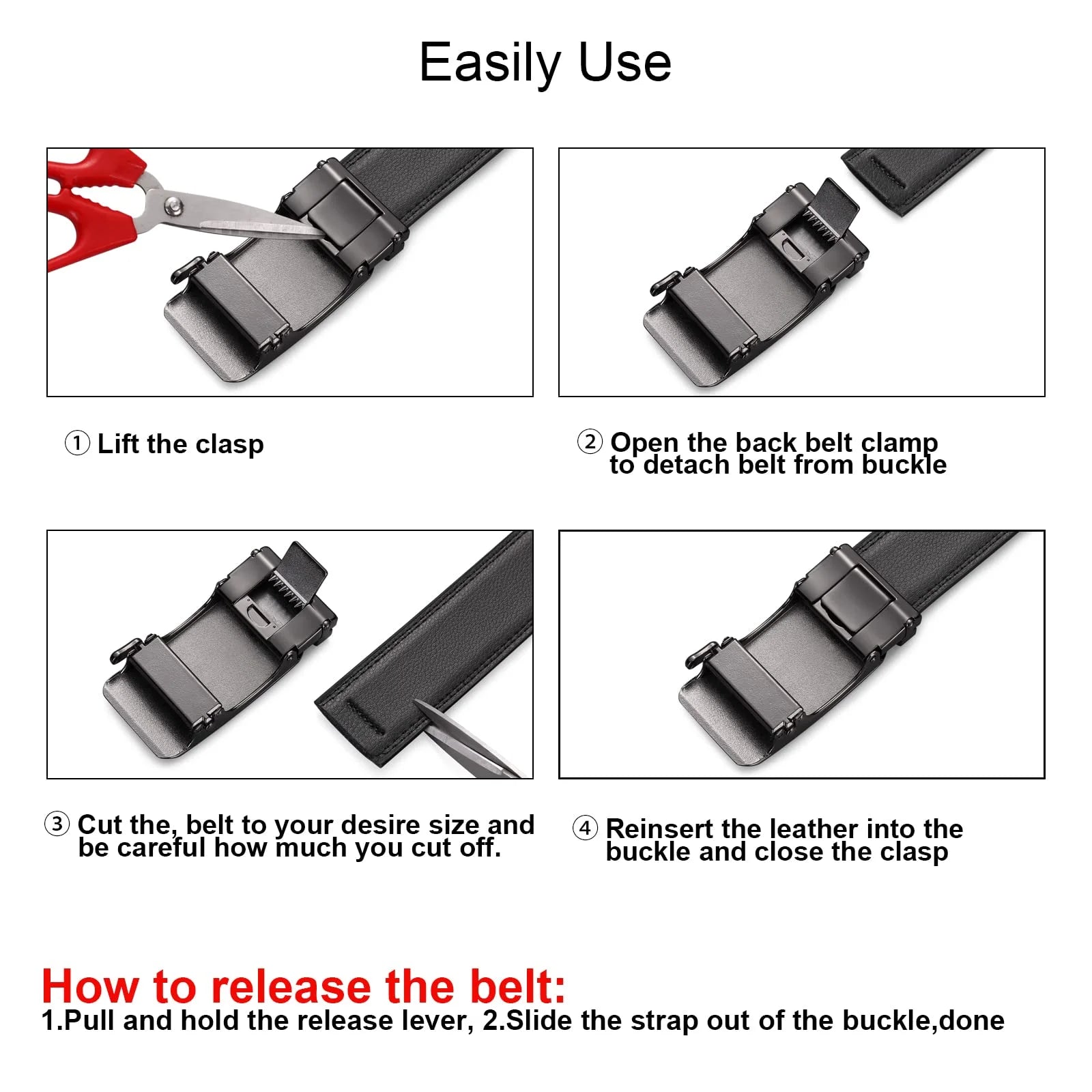 Easily Use

① Lift the clasp

② Open the back belt clamp to detach belt from buckle

③ Cut the, belt to your desire size and be careful how much you cut off.

④ Reinsert the leather into the buckle and close the clasp

How to release the belt:
1.Pull and hold the release lever, 2.Slide the strap out of the buckle,done