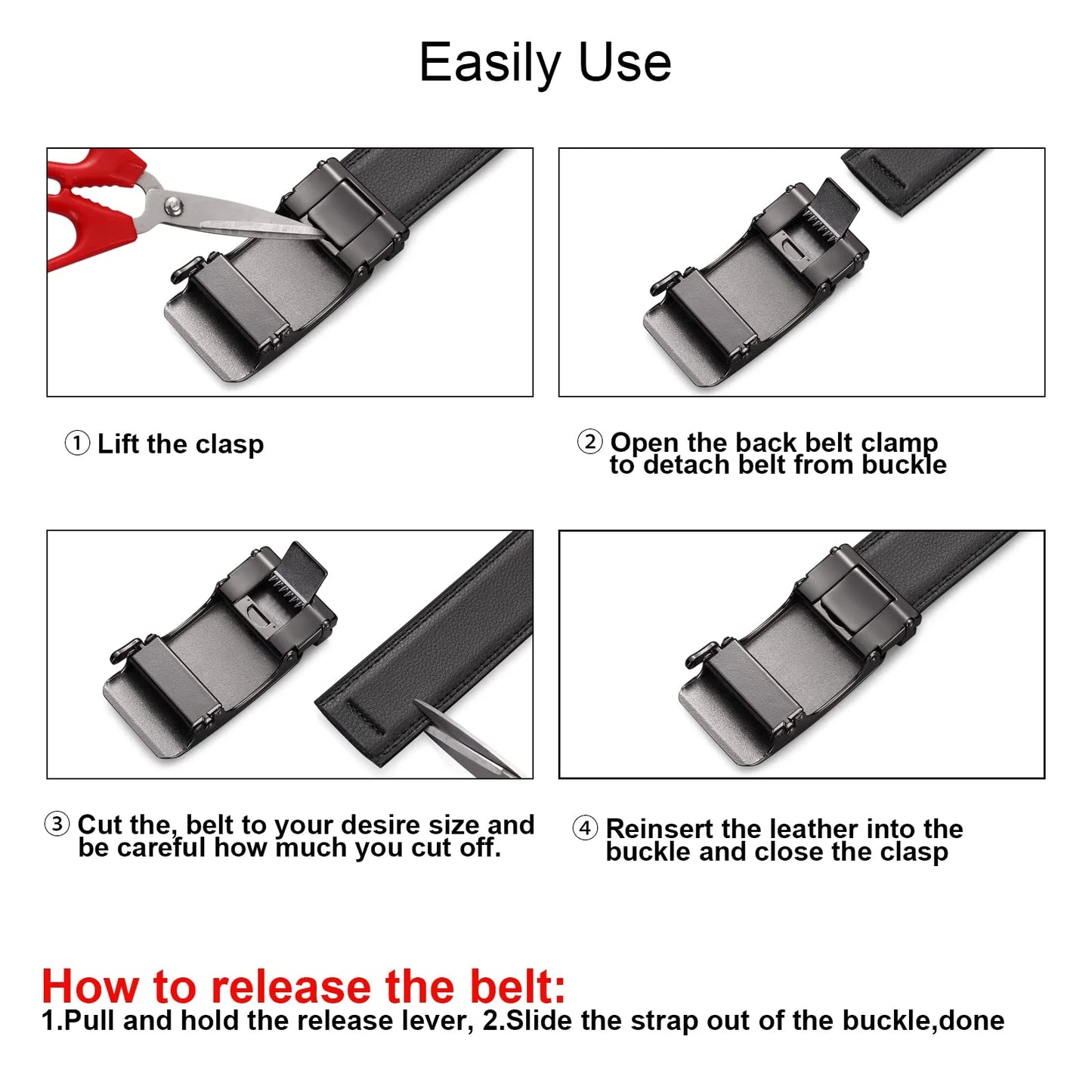 Easily Use

① Lift the clasp

② Open the back belt clamp to detach belt from buckle

③ Cut the, belt to your desire size and be careful how much you cut off.

④ Reinsert the leather into the buckle and close the clasp

How to release the belt:
1.Pull and hold the release lever, 2.Slide the strap out of the buckle,done